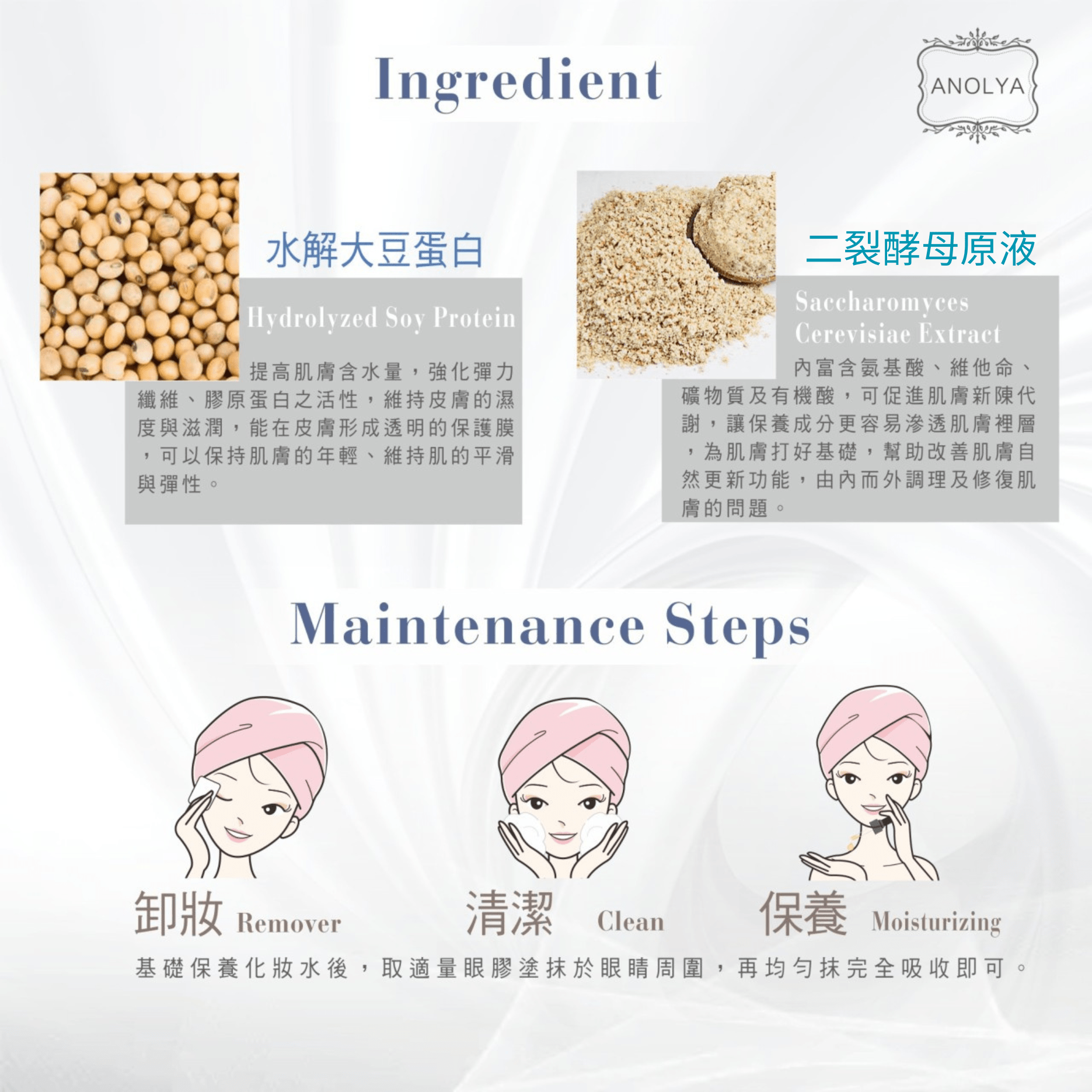 Ingredient

ANOLYA

水解大豆蛋白

Hydrolyzed Soy Protein

提高肌膚含水量，強化彈力纖維、膠原蛋白之活性，維持皮膚的濕度與滋潤，能在皮膚形成透明的保護膜，可以保持肌膚的年輕、維持肌的平滑與彈性。

二裂酵母原液

Saccharomyces Cerevisiae Extract

內富含氨基酸、維他命、礦物質及有機酸，可促進肌膚新陳代謝，讓保養成分更容易滲透肌膚裡層，為肌膚打好基礎，幫助改善肌膚自然更新功能，由內而外調理及修復肌膚的問題。

Maintenance Steps

卸妝 Remover

清潔 Clean

保養 Moisturizing

基礎保養化妝水後，取適量眼膠塗抹於眼睛周圍，再均勻抹完全吸收即可。