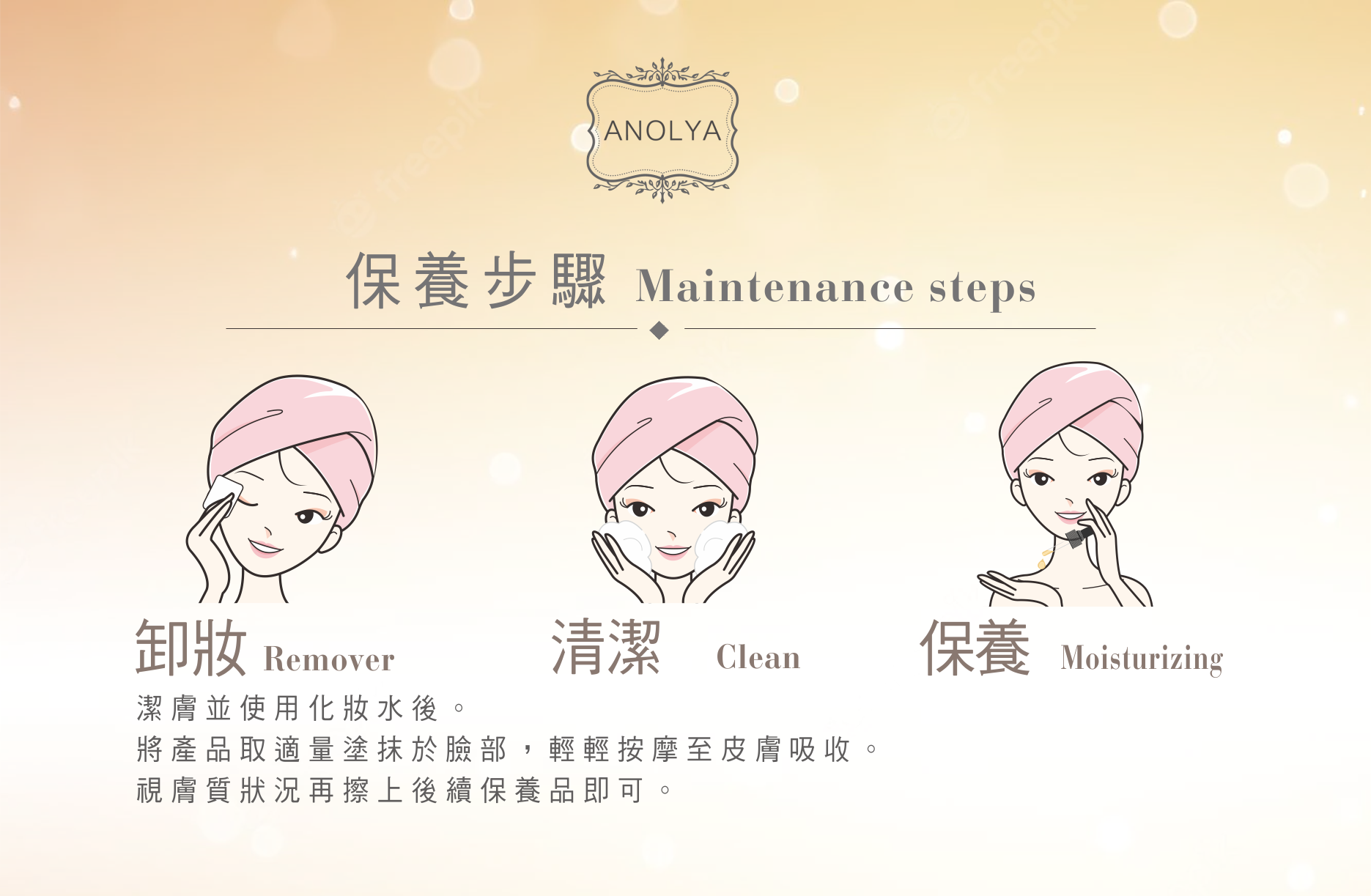 ANOLYA

保養步驟 Maintenance steps

卸妝 Remover

清潔 Clean

保養 Moisturizing

潔膚並使用化妝水後。
將產品取適量塗抹於臉部，輕輕按摩至皮膚吸收。
視膚質狀況再擦上後續保養品即可。