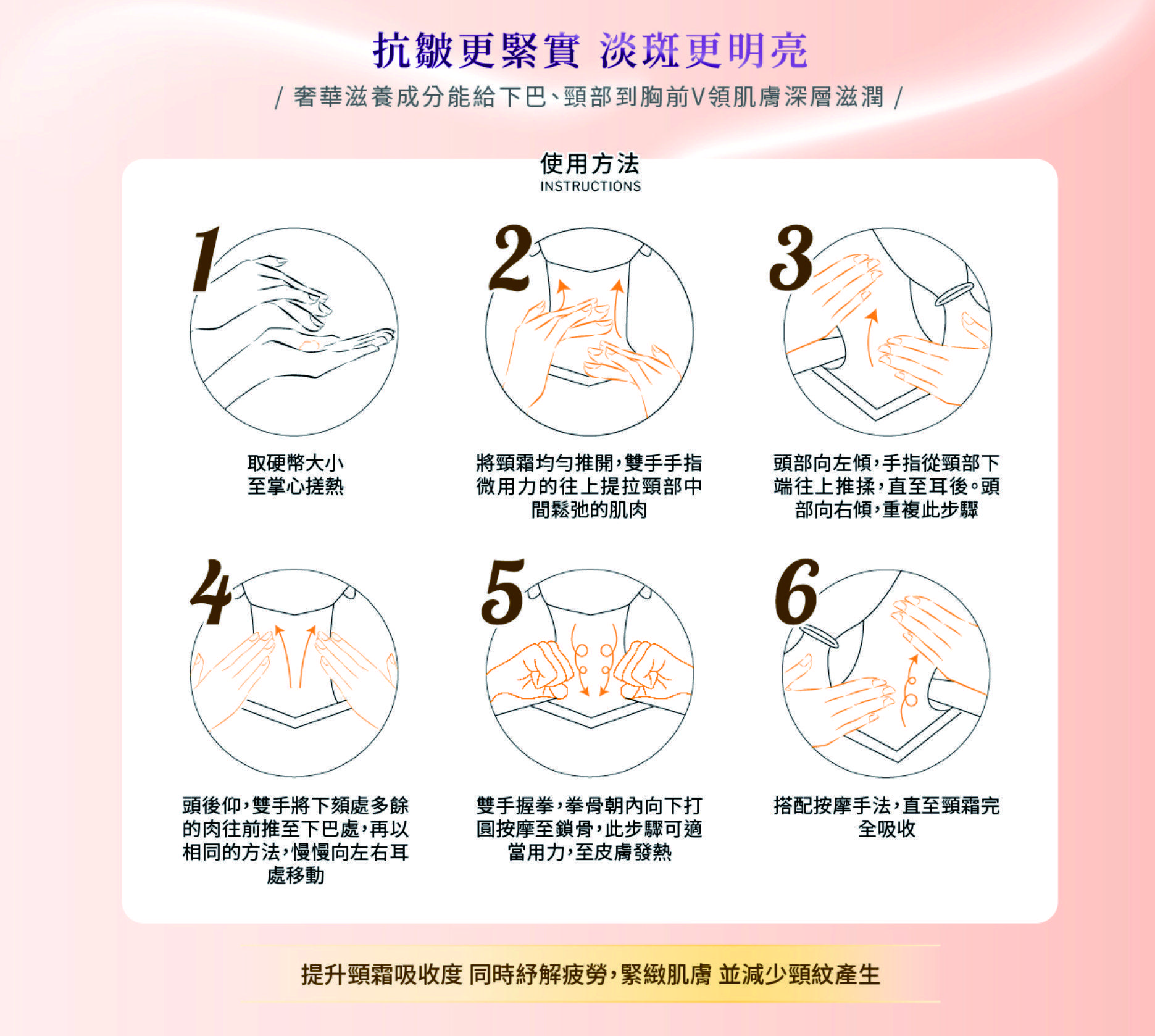 抗皺更緊實 淡斑更明亮

/ 奢華滋養成分能給下巴、頸部到胸前V領肌膚深層滋潤 /

使用方法
INSTRUCTIONS

1

取硬幣大小至掌心搓熱

2

將頸霜均勻推開，雙手手指微用力的往上提拉頸部中間鬆弛的肌肉

3

頭部向左傾，手指從頸部下端往上推揉，直至耳後。頭部向右傾，重複此步驟

4

頭後仰，雙手將下頦處多餘的肉往前推至下巴處，再以相同的方法，慢慢向左右耳處移動

5

雙手握拳，拳骨朝內向下打圓按摩至鎖骨，此步驟可適當用力，至皮膚發熱

6

搭配按摩手法，直至頸霜完全吸收

提升頸霜吸收度 同時紓解疲勞，緊緻肌膚 並減少頸紋產生